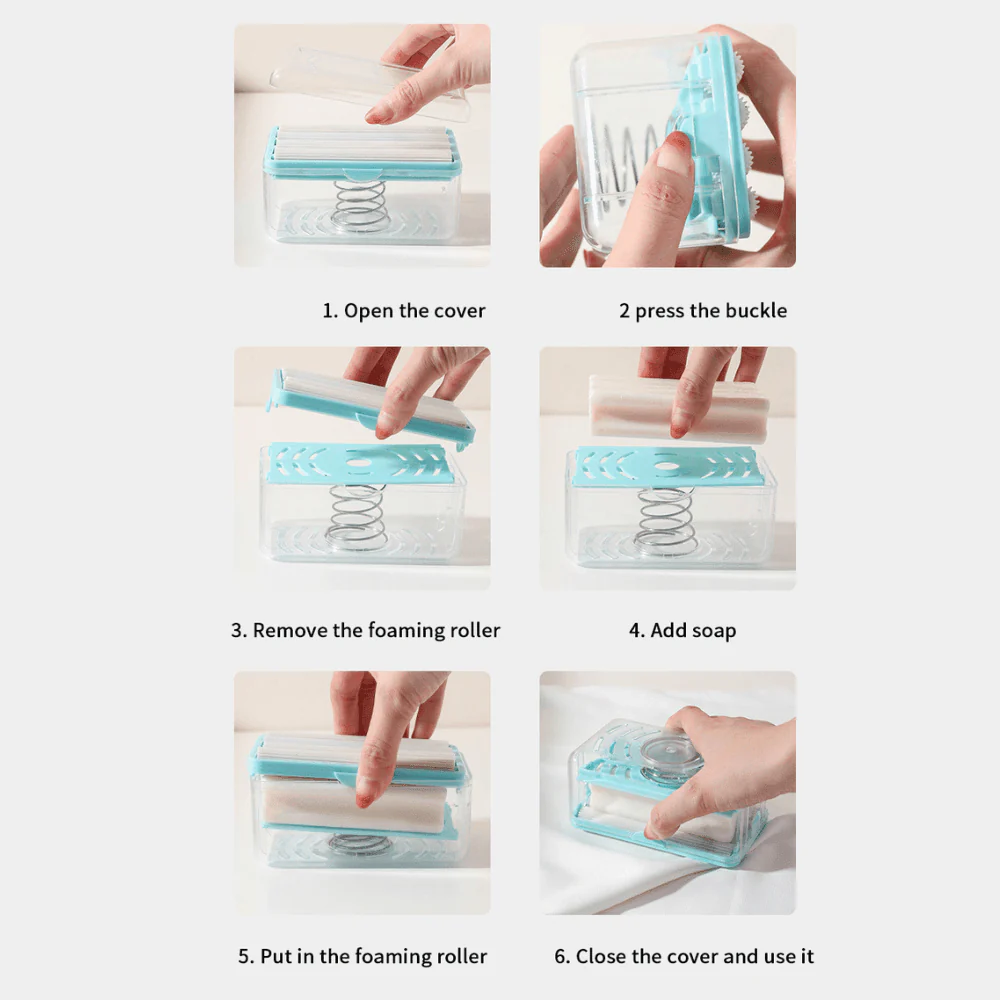 1. Open the cover

2 press the buckle

3. Remove the foaming roller

4. Add soap

5. Put in the foaming roller

6. Close the cover and use it